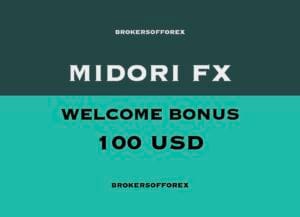 BROKERSOFFOREX

MIDORI FX

WELCOME BONUS

100 USD

BROKERSOFFOREX